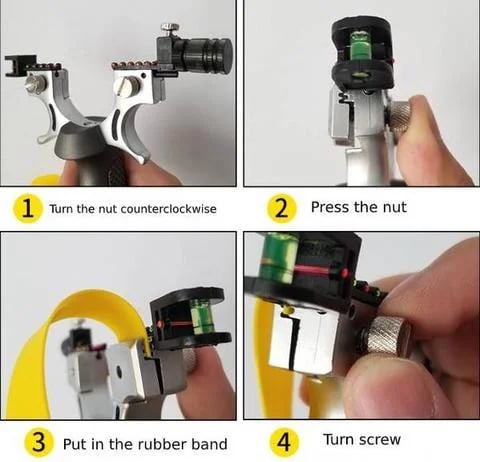 1 Turn the nut counterclockwise

2 Press the nut

3 Put in the rubber band

4 Turn screw